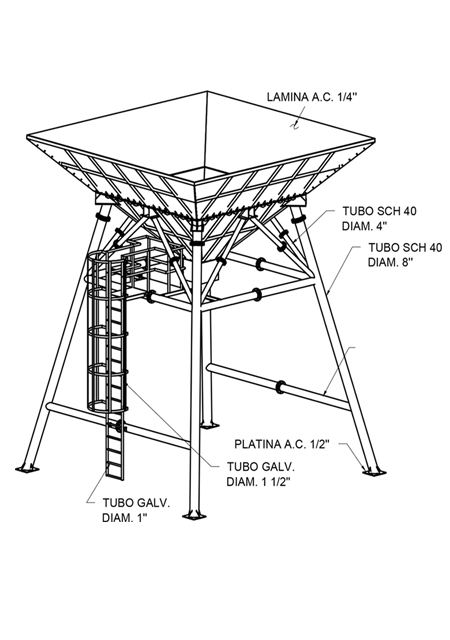 LAMINA A.C. 1/4"

TUBO SCH 40
DIAM. 4"

TUBO SCH 40
DIAM. 8"

PLATINA A.C. 1/2"

TUBO GALV.
DIAM. 1 1/2"

TUBO GALV.
DIAM. 1"